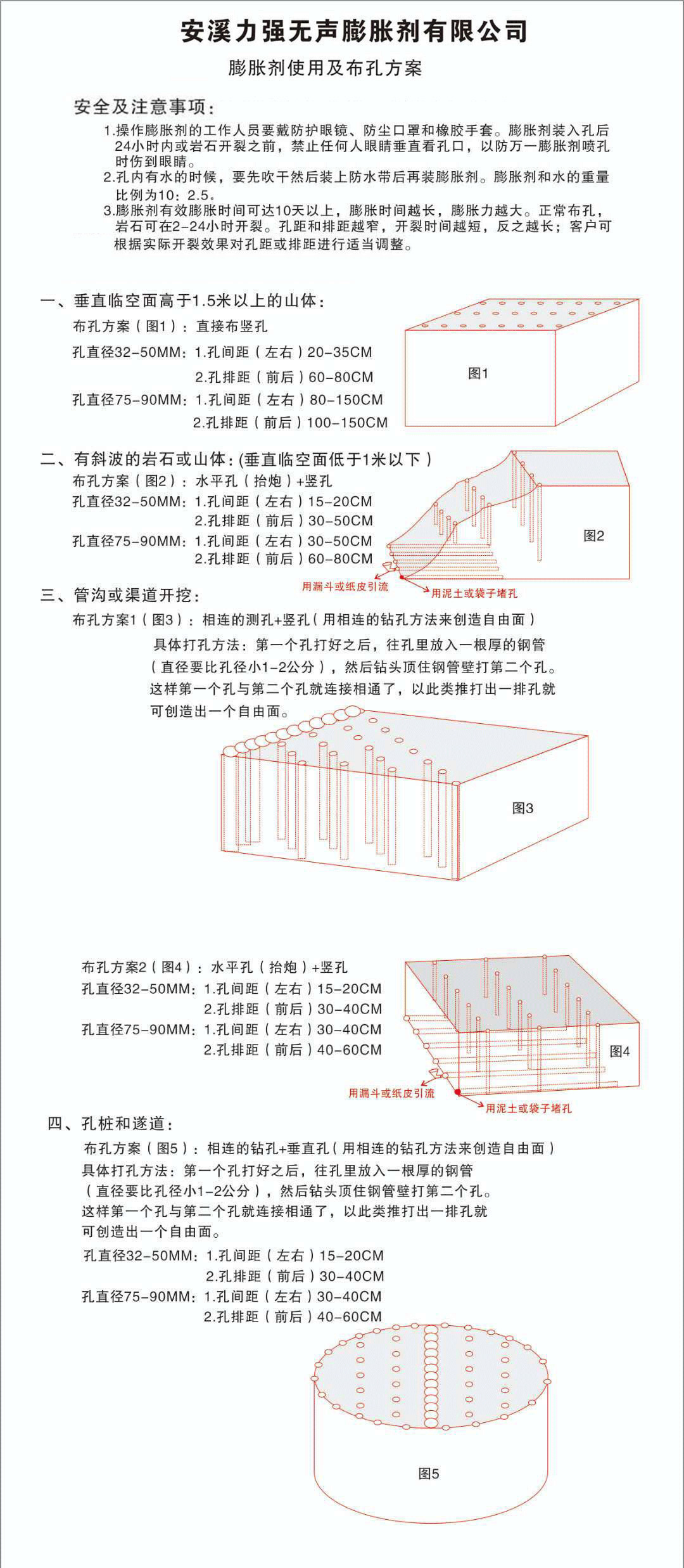 安溪力强无声膨胀剂有限公司

膨胀剂使用及布孔方案

安全及注意事项：

1.操作膨胀剂的工作人员要戴防护眼镜、防尘口罩和橡胶手套。膨胀剂装入孔后24小时内或岩石开裂之前，禁止任何人眼睛垂直看孔口，以防万一膨胀剂喷孔时伤到眼睛。

2.孔内有水的时候，要先吹干然后装上防水带后再装膨胀剂。膨胀剂和水的重量比例为10：2.5。

3.膨胀剂有效膨胀时间可达10天以上，膨胀时间越长，膨胀力越大。正常布孔，岩石可在2-24小时开裂。孔距和排距越窄，开裂时间越短，反之越长；客户可根据实际开裂效果对孔距或排距进行适当调整。

一、垂直临空面高于1.5米以上的山体：

布孔方案（图1）：直接布竖孔

孔直径32-50MM：1.孔间距（左右）20-35CM

2.孔排距（前后）60-80CM

孔直径75-90MM：1.孔间距（左右）80-150CM

2.孔排距（前后）100-150CM

图1

二、有斜波的岩石或山体：(垂直临空面低于1米以下）

布孔方案（图2）：水平孔（抬炮）+竖孔

孔直径32-50MM：1.孔间距（左右）15-20CM

2.孔排距（前后）30-50CM

孔直径75-90MM：1.孔间距（左右）30-50CM

2.孔排距（前后）60-80CM

图2

用漏斗或纸皮引流

用泥土或袋子堵孔

三、管沟或渠道开挖：

布孔方案1（图3）：相连的测孔+竖孔（用相连的钻孔方法来创造自由面）

具体打孔方法：第一个孔打好之后，往孔里放入一根厚的钢管（直径要比孔径小1-2公分），然后钻头顶住钢管壁打第二个孔。这样第一个孔与第二个孔就连接相通了，以此类推打出一排孔就可创造出一个自由面。

图3

布孔方案2（图4）：水平孔（抬炮）+竖孔

孔直径32-50MM：1.孔间距（左右）15-20CM

2.孔排距（前后）30-40CM

孔直径75-90MM：1.孔间距（左右）30-40CM

2.孔排距（前后）40-60CM

图4

用漏斗或纸皮引流

用泥土或袋子堵孔

四、孔桩和遂道：

布孔方案（图5）：相连的钻孔+垂直孔（用相连的钻孔方法来创造自由面）

具体打孔方法：第一个孔打好之后，往孔里放入一根厚的钢管（直径要比孔径小1-2公分），然后钻头顶住钢管壁打第二个孔。这样第一个孔与第二个孔就连接相通了，以此类推打出一排孔就可创造出一个自由面。

孔直径32-50MM：1.孔间距（左右）15-20CM

2.孔排距（前后）30-40CM

孔直径75-90MM：1.孔间距（左右）30-40CM

2.孔排距（前后）40-60CM

图5